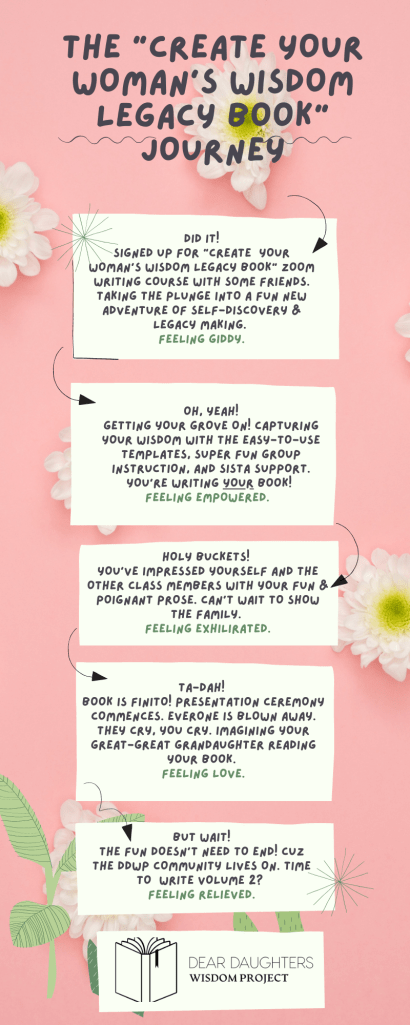 THE "CREATE YOUR WOMAN'S WISDOM LEGACY BOOK" JOURNEY

DID IT!
SIGNED UP FOR "CREATE YOUR WOMAN'S WISDOM LEGACY BOOK" ZOOM WRITING COURSE WITH SOME FRIENDS. TAKING THE PLUNGE INTO A FUN NEW ADVENTURE OF SELF-DISCOVERY & LEGACY MAKING.
FEELING GIDDY.

OH, YEAH!
GETTING YOUR GROVE ON! CAPTURING YOUR WISDOM WITH THE EASY-TO-USE TEMPLATES, SUPER FUN GROUP INSTRUCTION, AND SISTA SUPPORT. YOU'RE WRITING YOUR BOOK!
FEELING EMPOWERED.

HOLY BUCKETS!
YOU'VE IMPRESSED YOURSELF AND THE OTHER CLASS MEMBERS WITH YOUR FUN & POIGNANT PROSE. CAN'T WAIT TO SHOW THE FAMILY.
FEELING EXHILIRATED.

TA-DAH!
BOOK IS FINITO! PRESENTATION CEREMONY COMMENCES. EVERONE IS BLOWN AWAY. THEY CRY, YOU CRY. IMAGINING YOUR GREAT-GREAT GRANDAUGHTER READING YOUR BOOK.
FEELING LOVE.

BUT WAIT!
THE FUN DOESN'T NEED TO END! CUZ THE DDWP COMMUNITY LIVES ON. TIME TO WRITE VOLUME 2?
FEELING RELIEVED.

DEAR DAUGHTERS
WISDOM PROJECT